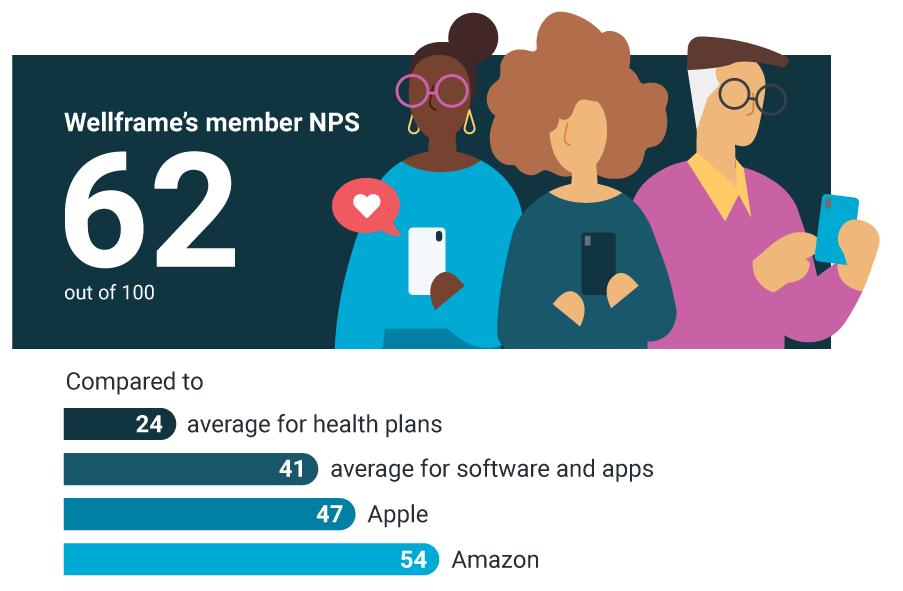 Wellframe's member NPS
62
out of 100

Compared to
24 average for health plans
41 average for software and apps
47 Apple
54 Amazon