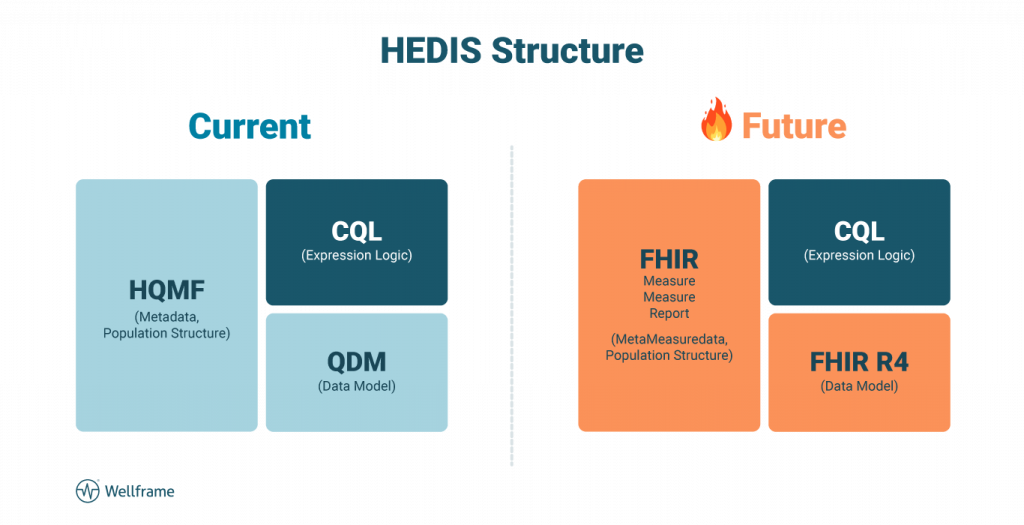 HEDIS Structure

Current

HQMF
(Metadata, Population Structure)

CQL
(Expression Logic)

QDM
(Data Model)

Future

FHIR
Measure
Measure
Report
(MetaMeasuredata, Population Structure)

CQL
(Expression Logic)

FHIR R4
(Data Model)

Wellframe