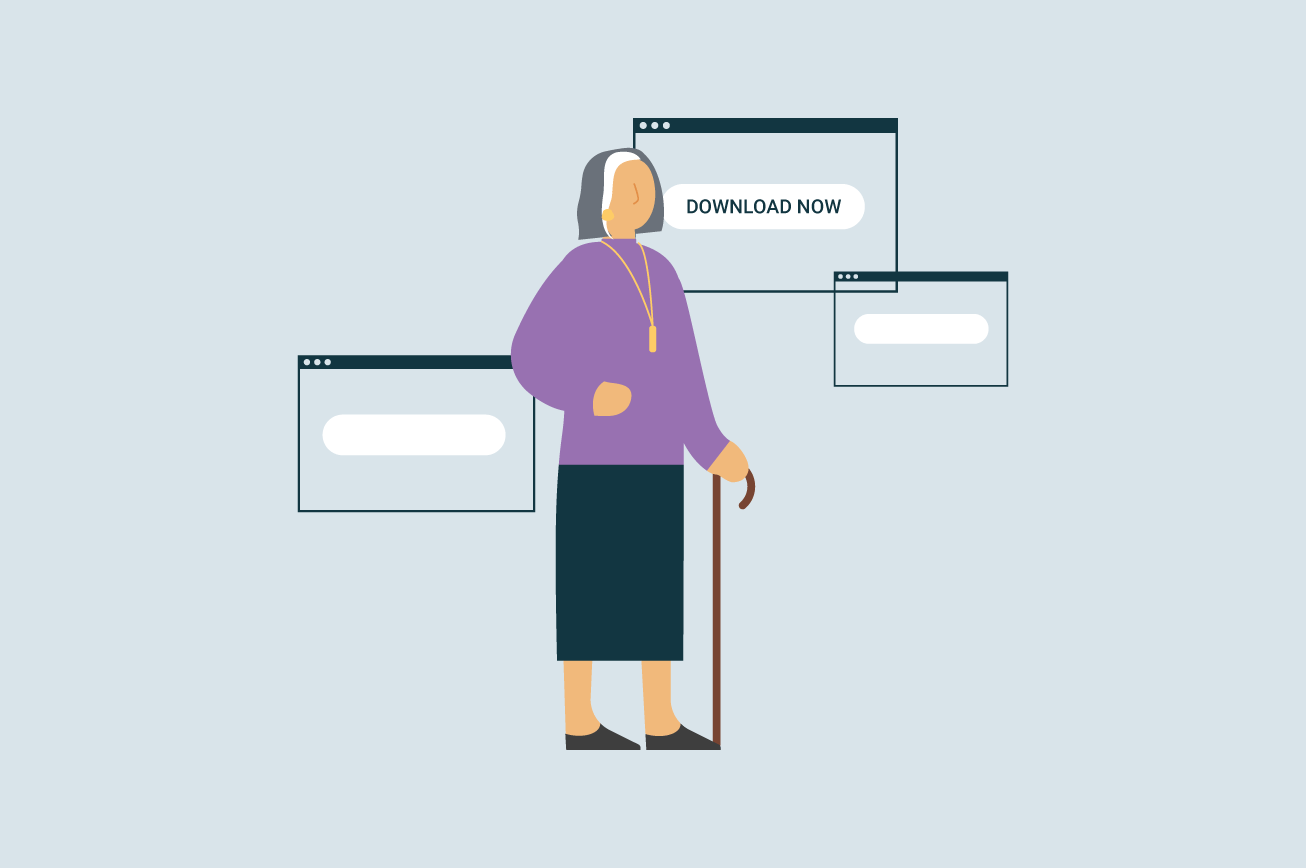 DOWNLOAD NOW