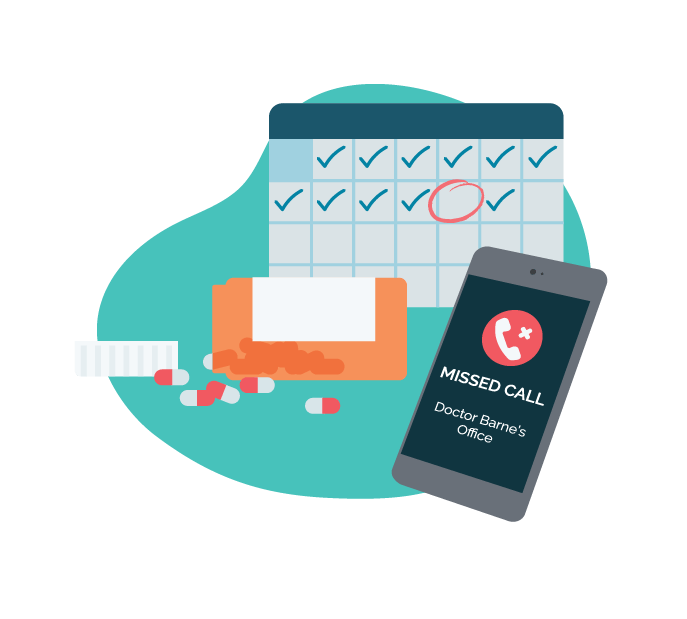 MISSED CALL

Doctor Barne's Office